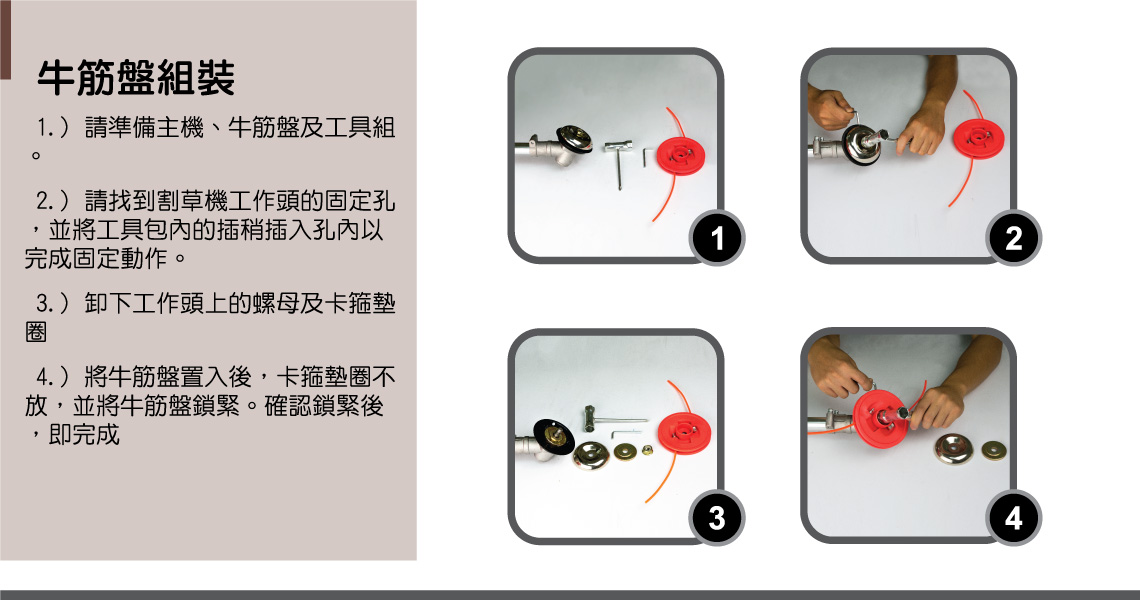 牛筋盤組裝

1.）請準備主機、牛筋盤及工具組。

2.）請找到割草機工作頭的固定孔，並將工具包內的插稍插入孔內以完成固定動作。

3.）卸下工作頭上的螺母及卡箍墊圈

4.）將牛筋盤置入後，卡箍墊圈不放，並將牛筋盤鎖緊。確認鎖緊後，即完成

1

2

3

4