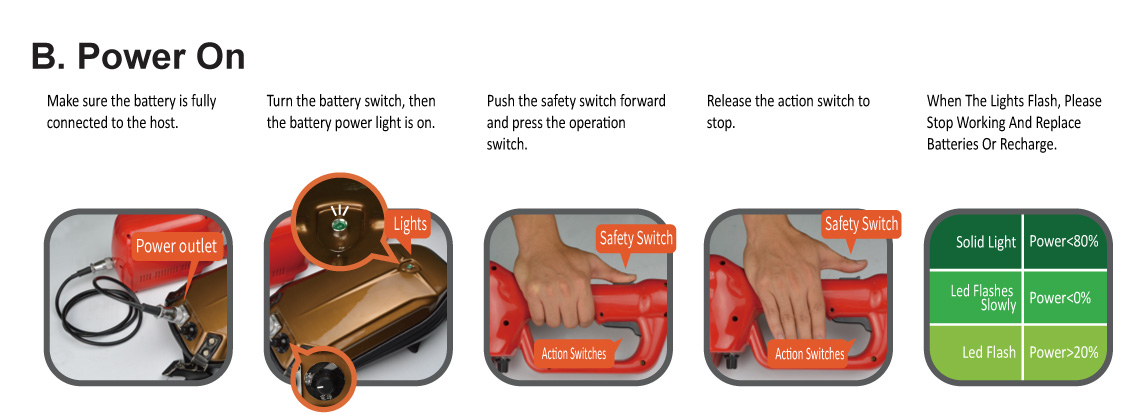 B. Power On

Make sure the battery is fully connected to the host.

Power outlet

Turn the battery switch, then the battery power light is on.

Lights

Push the safety switch forward and press the operation switch.

Safety Switch

Action Switches

Release the action switch to stop.

Safety Switch

Action Switches

When The Lights Flash, Please Stop Working And Replace Batteries Or Recharge.

| Solid Light | Power<80% |
|---|---|
| Led Flashes Slowly | Power<0% |
| Led Flash | Power>20% |