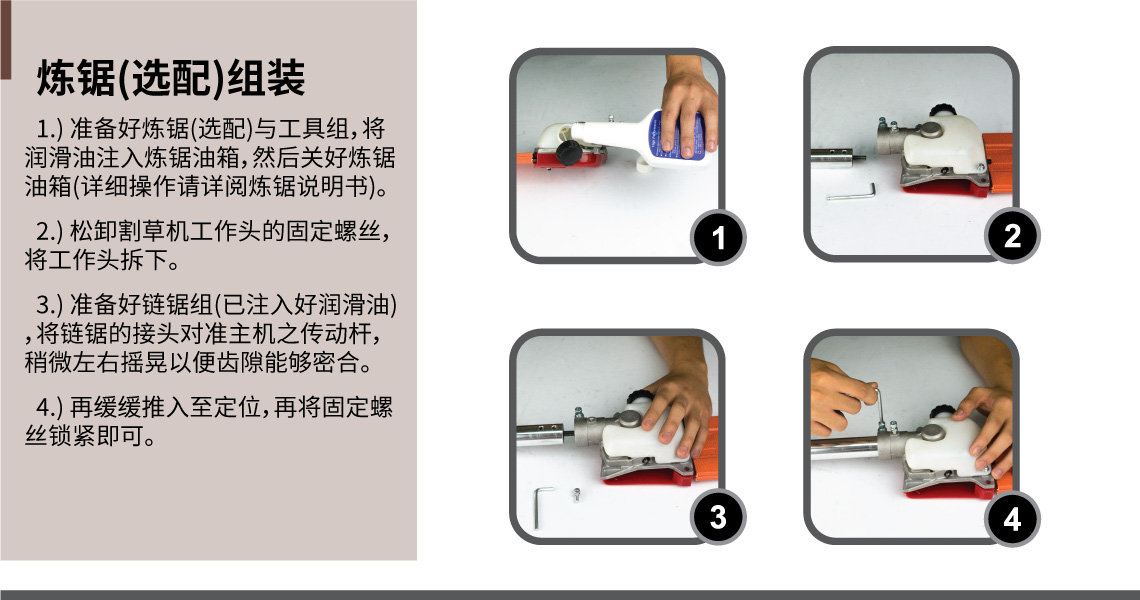 炼锯(选配)组装

1.) 准备好炼锯(选配)与工具组，将润滑油注入炼锯油箱，然后关好炼锯油箱(详细操作请详阅炼锯说明书)。

2.) 松卸割草机工作头的固定螺丝，将工作头拆下。

3.) 准备好链锯组(已注入好润滑油)，将链锯的接头对准主机之传动杆，稍微左右摇晃以便齿隙能够密合。

4.) 再缓缓推入至定位，再将固定螺丝锁紧即可。

1

2

3

4