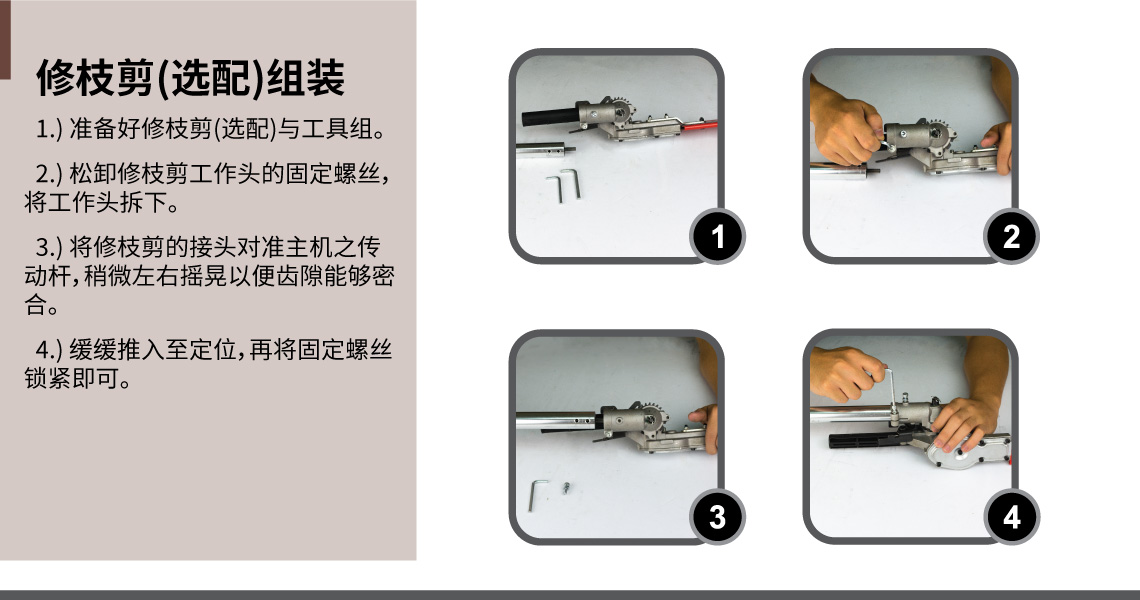 修枝剪(选配)组装

1.) 准备好修枝剪(选配)与工具组。

2.) 松卸修枝剪工作头的固定螺丝，将工作头拆下。

3.) 将修枝剪的接头对准主机之传动杆，稍微左右摇晃以便齿隙能够密合。

4.) 缓缓推入至定位，再将固定螺丝锁紧即可。

1

2

3

4