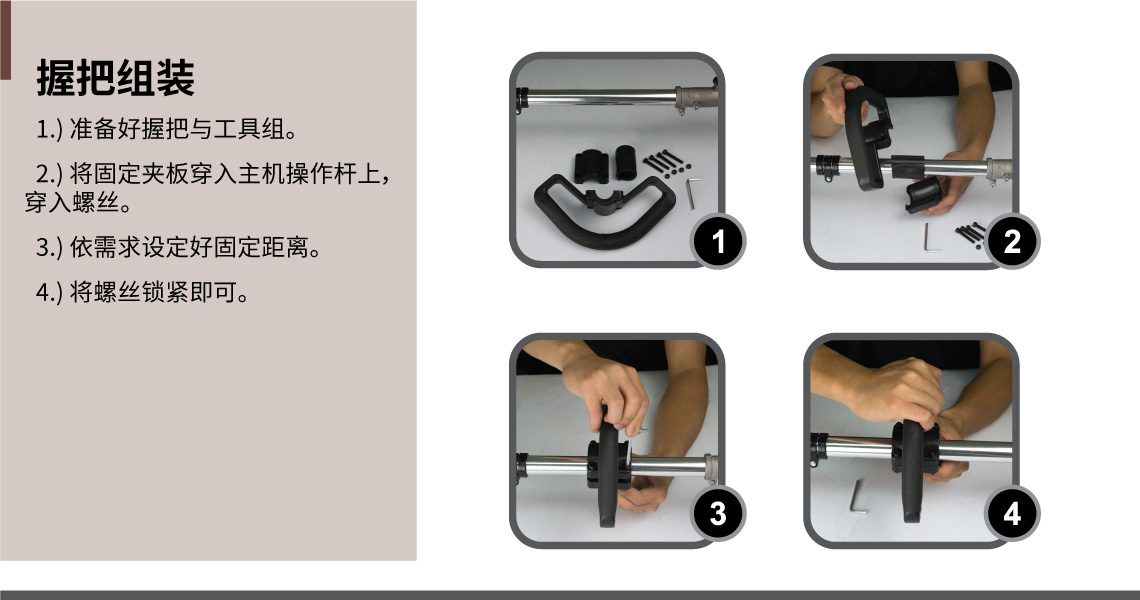 握把组装

1.) 准备好握把与工具组。

2.) 将固定夹板穿入主机操作杆上，穿入螺丝。

3.) 依需求设定好固定距离。

4.) 将螺丝锁紧即可。

1

2

3

4