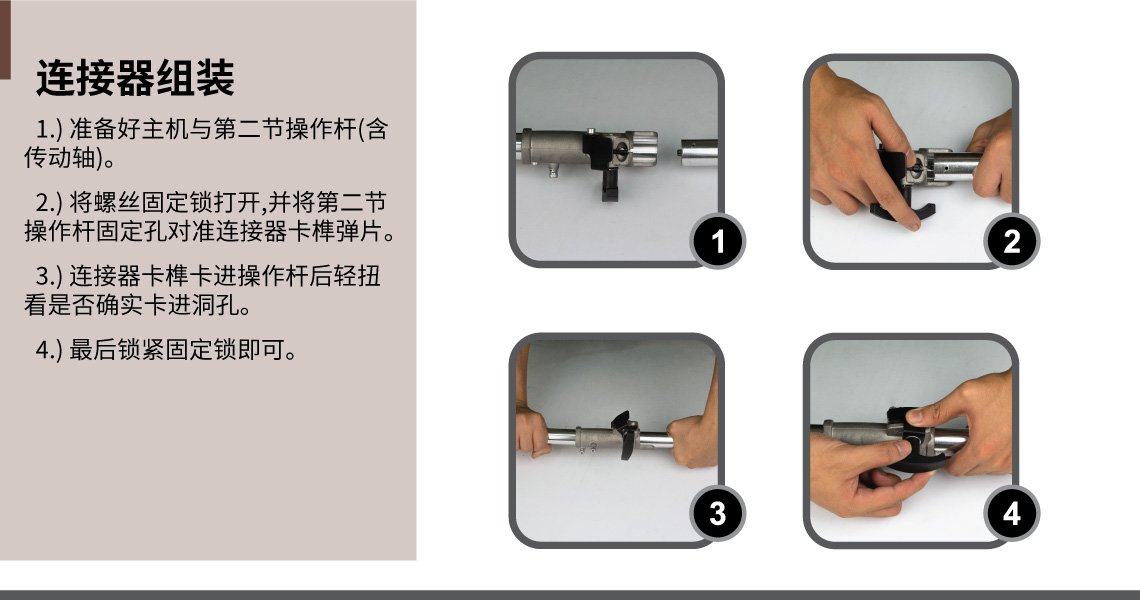 连接器组装

1.) 准备好主机与第二节操作杆(含传动轴)。

2.) 将螺丝固定锁打开,并将第二节操作杆固定孔对准连接器卡榫弹片。

3.) 连接器卡榫卡进操作杆后轻扭看是否确实卡进洞孔。

4.) 最后锁紧固定锁即可。

1

2

3

4