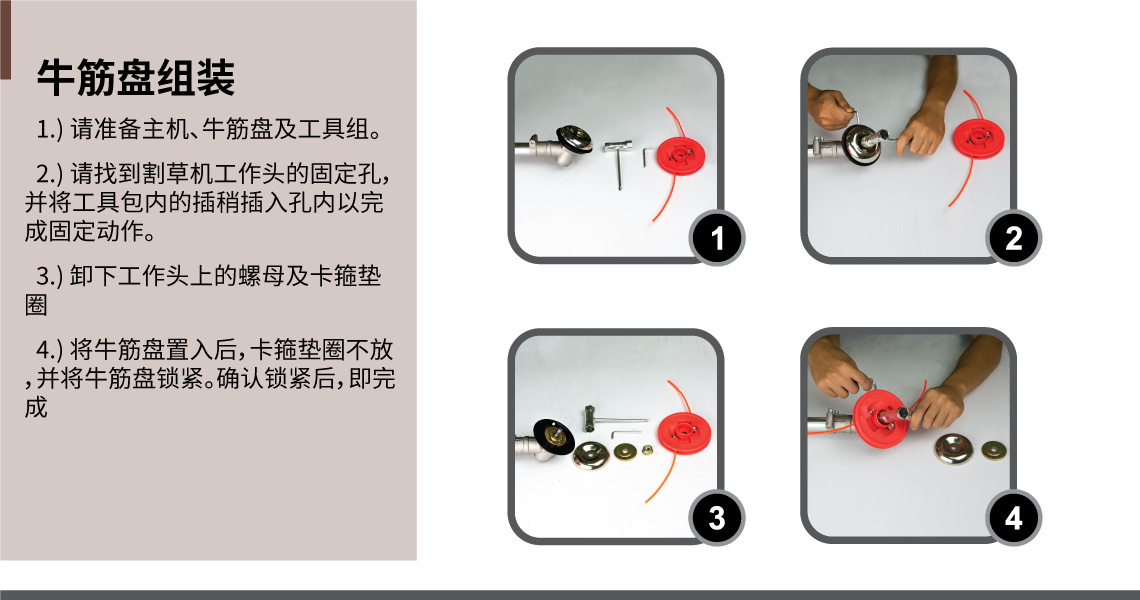 牛筋盘组装

1.) 请准备主机、牛筋盘及工具组。

2.) 请找到割草机工作头的固定孔，并将工具包内的插稍插入孔内以完成固定动作。

3.) 卸下工作头上的螺母及卡箍垫圈

4.) 将牛筋盘置入后，卡箍垫圈不放，并将牛筋盘锁紧。确认锁紧后，即完成

1

2

3

4